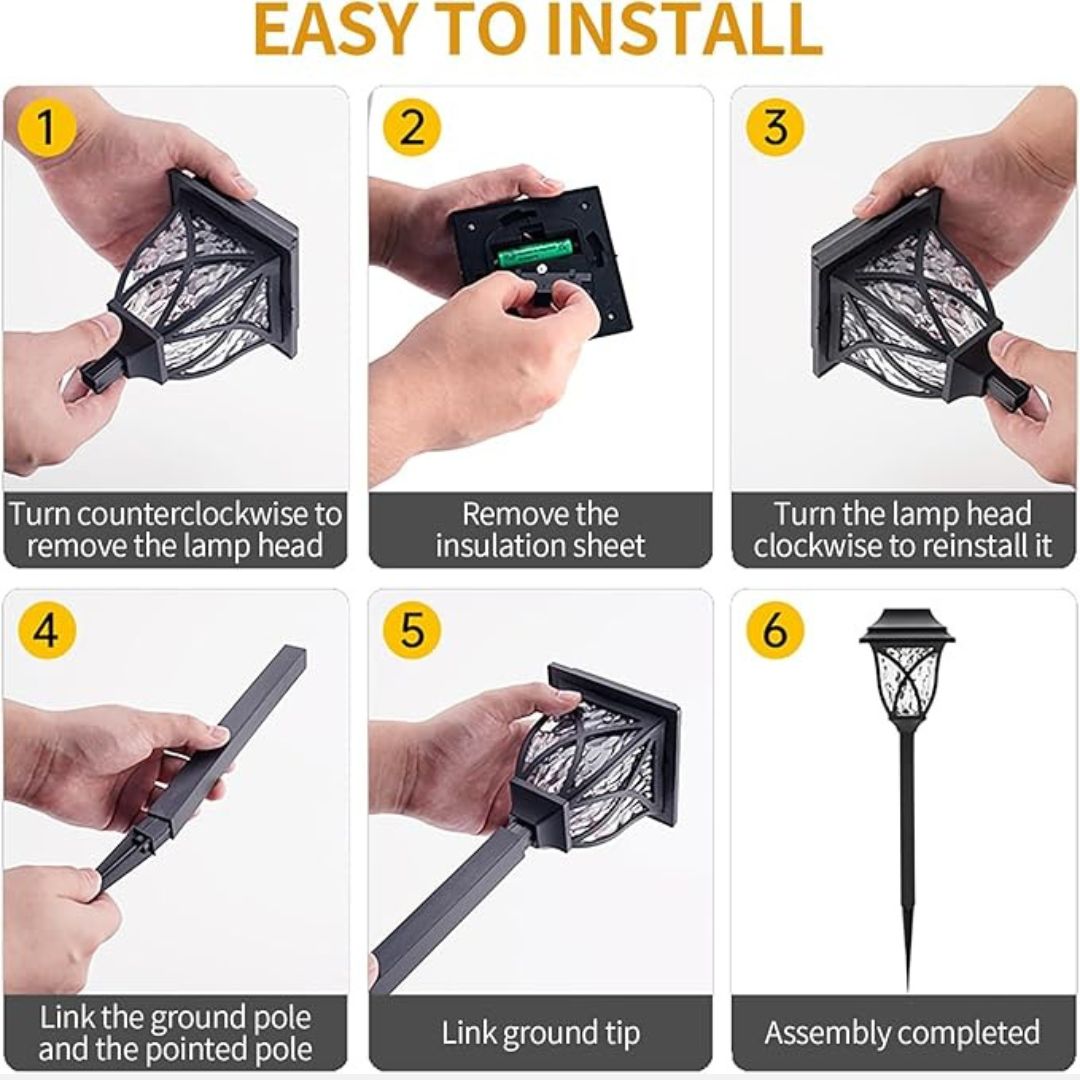 EASY TO INSTALL

1

Turn counterclockwise to remove the lamp head

2

Remove the insulation sheet

3

Turn the lamp head clockwise to reinstall it

4

Link the ground pole and the pointed pole

5

Link ground tip

6

Assembly completed