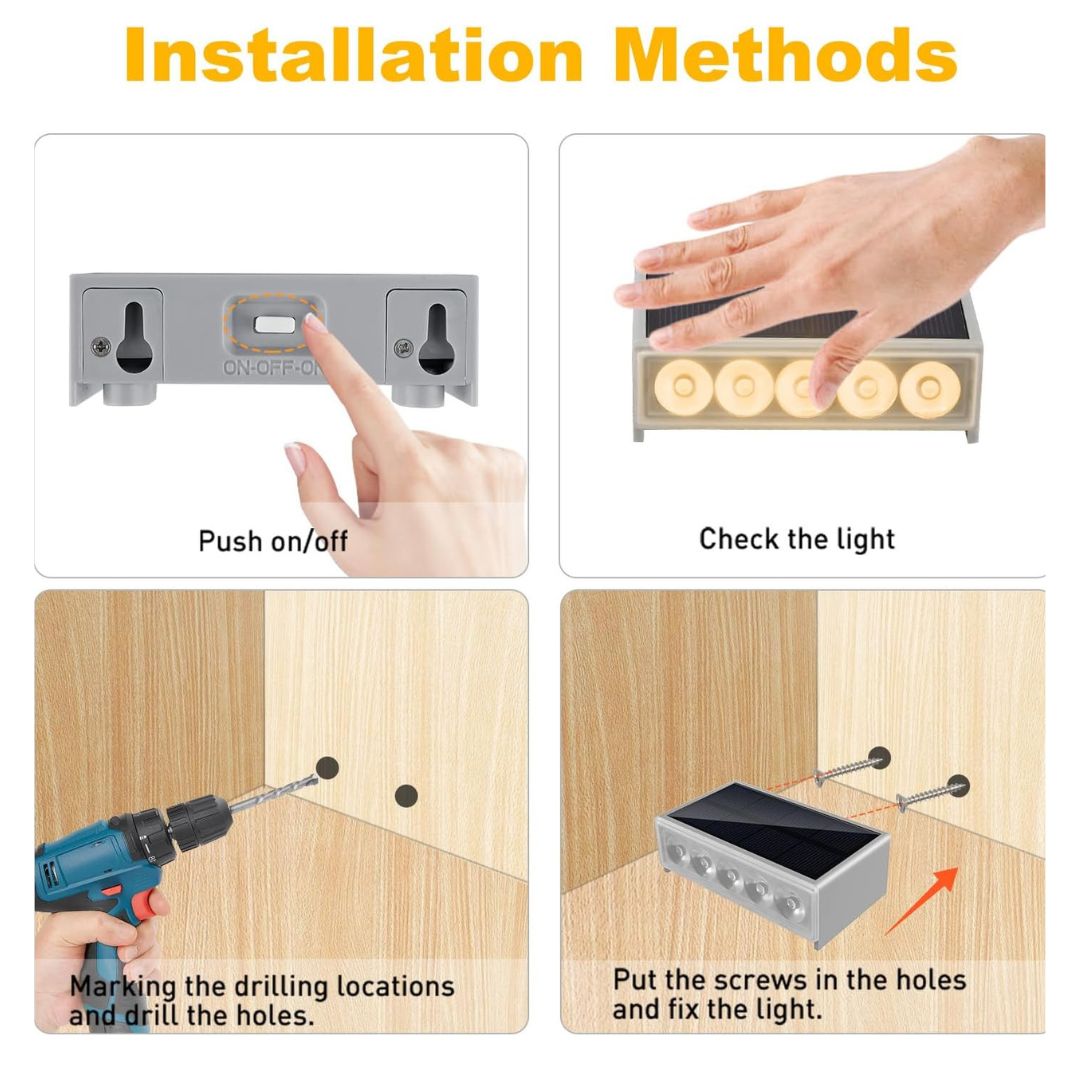 Installation Methods

ON-OFF-ON

Push on/off

Check the light

Marking the drilling locations and drill the holes.

Put the screws in the holes and fix the light.